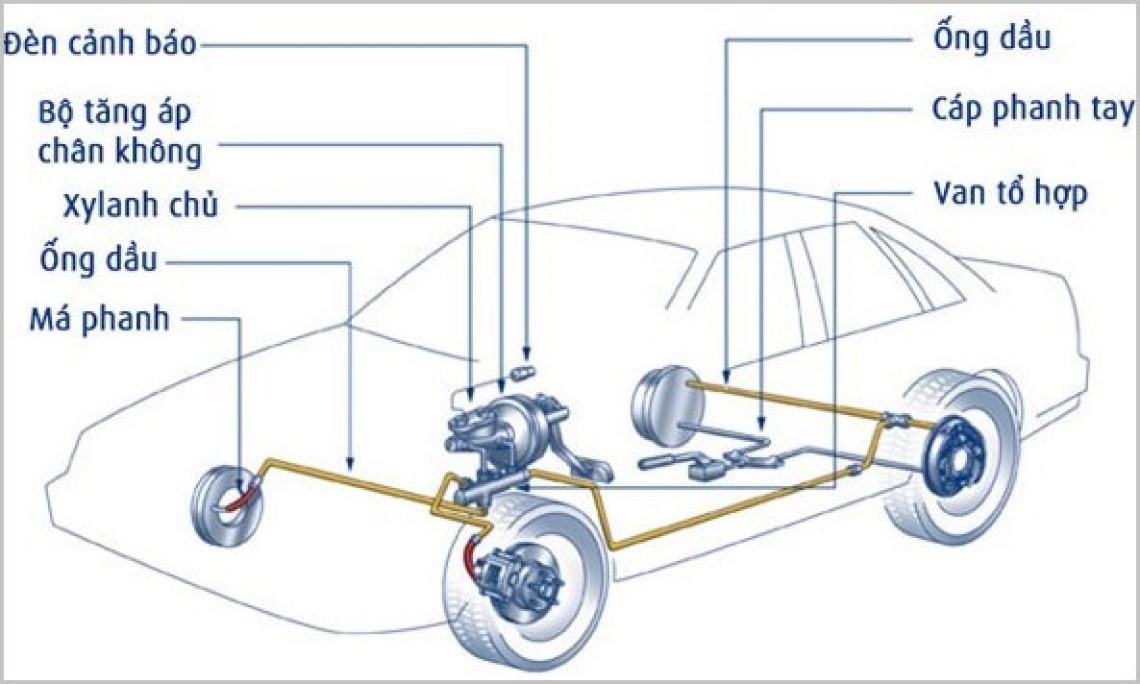 Đèn cảnh báo
Bộ tăng áp chân không
Xylanh chủ
Ống dầu
Má phanh
Ống dầu
Cáp phanh tay
Van tổ hợp